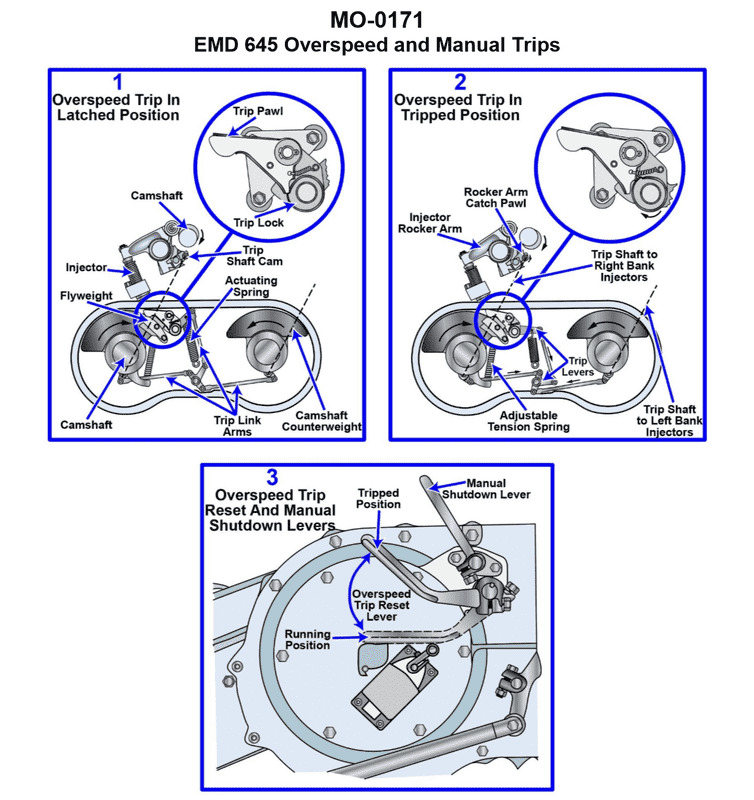 MO-0171
EMD 645 Overspeed and Manual Trips

1
Overspeed Trip In Latched Position

Trip Pawl
Trip Lock
Camshaft
Trip Shaft Cam
Injector
Actuating Spring
Flyweight
Camshaft
Trip Link Arms
Camshaft Counterweight

2
Overspeed Trip In Tripped Position

Rocker Arm Catch Pawl
Injector Rocker Arm
Trip Shaft to Right Bank Injectors
Trip Levers
Adjustable Tension Spring
Trip Shaft to Left Bank Injectors

3
Overspeed Trip Reset And Manual Shutdown Levers

Tripped Position
Manual Shutdown Lever
Overspeed Trip Reset Lever
Running Position