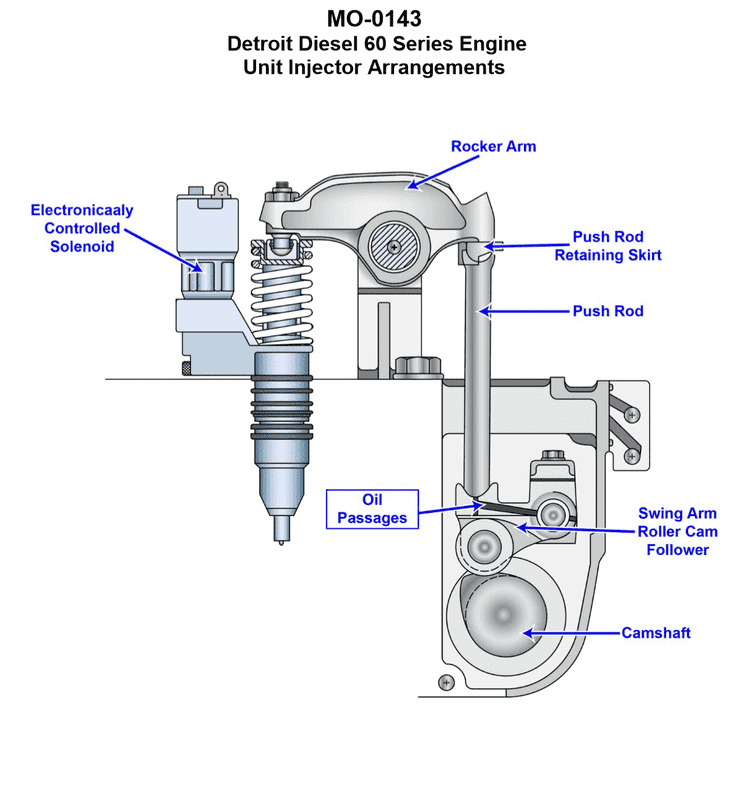 MO-0143
Detroit Diesel 60 Series Engine
Unit Injector Arrangements

Rocker Arm

Electronicaaly Controlled Solenoid

Push Rod Retaining Skirt

Push Rod

Oil Passages

Swing Arm Roller Cam Follower

Camshaft