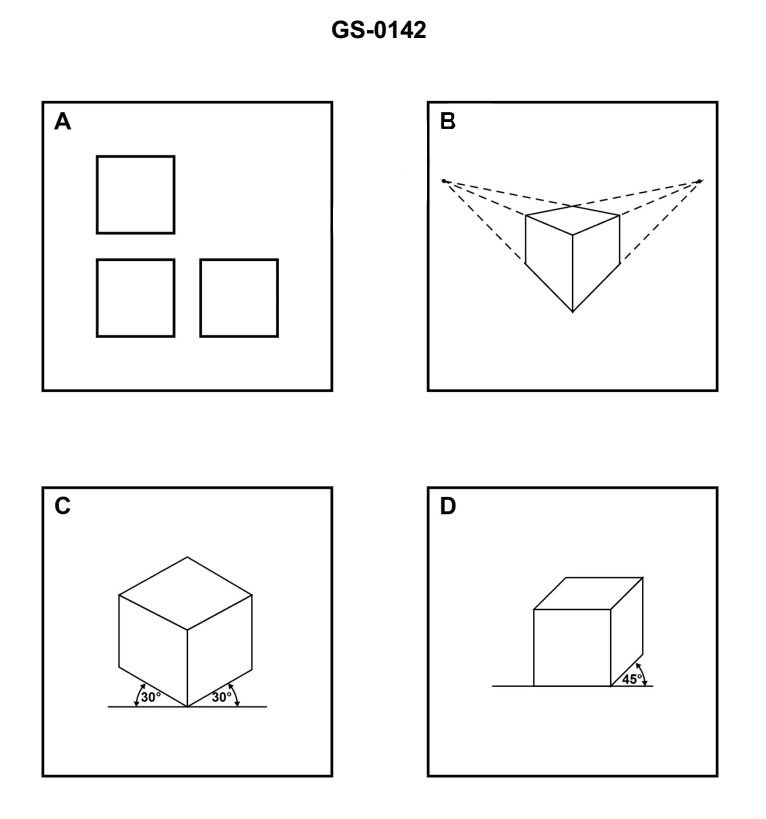 GS-0142

A

B

C

30°

30°

D

45°