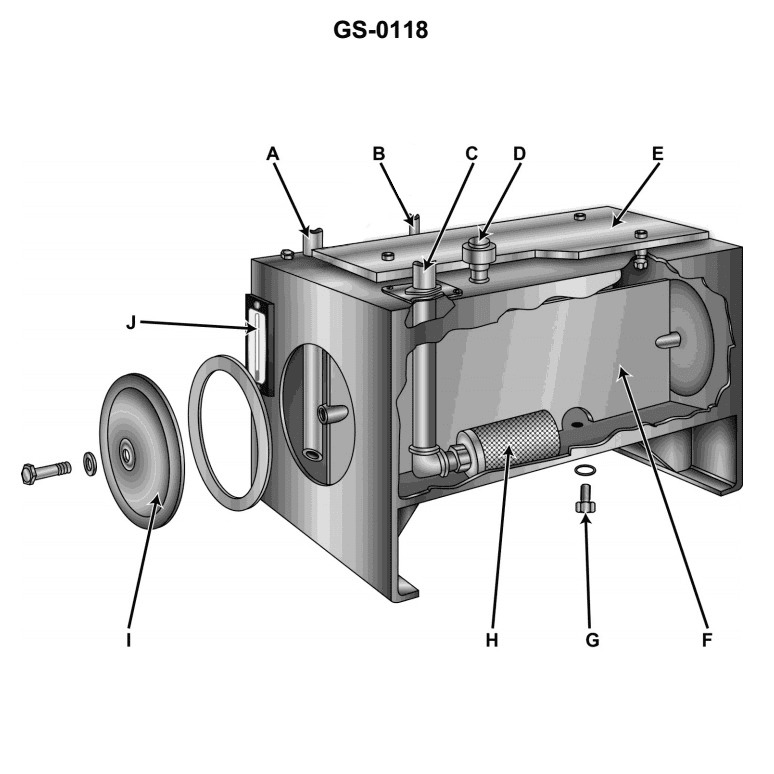 GS-0118

A
B
C
D
E
J
I
H
G
F